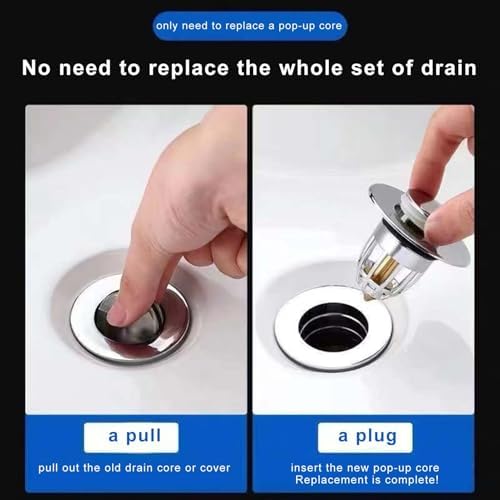 only need to replace a pop-up core

No need to replace the whole set of drain

a pull

pull out the old drain core or cover

a plug

insert the new pop-up core
Replacement is complete!