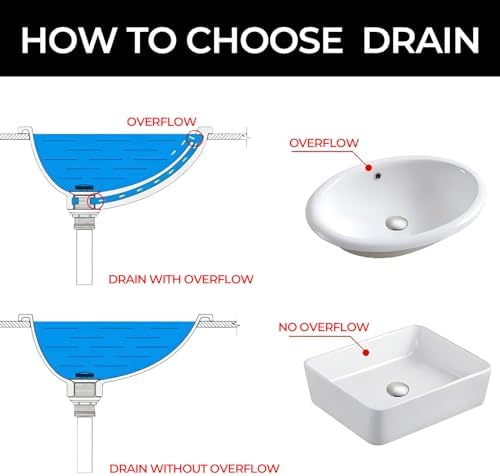 HOW TO CHOOSE DRAIN

OVERFLOW

OVERFLOW

DRAIN WITH OVERFLOW

NO OVERFLOW

DRAIN WITHOUT OVERFLOW