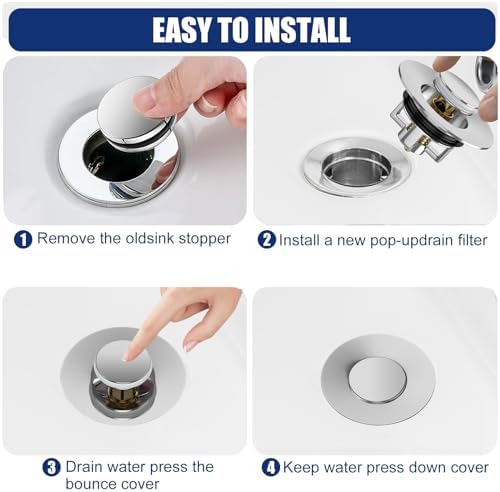 EASY TO INSTALL

1 Remove the oldsink stopper

2 Install a new pop-updrain filter

3 Drain water press the bounce cover

4 Keep water press down cover