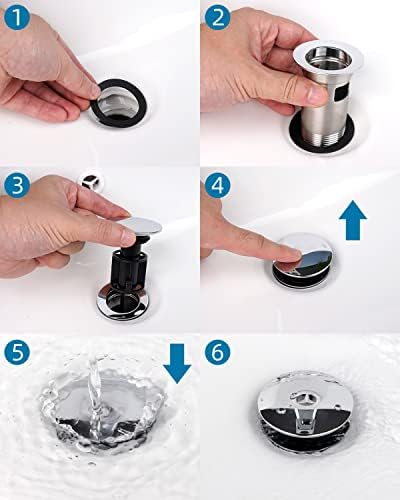 1
2
3
4
5
6