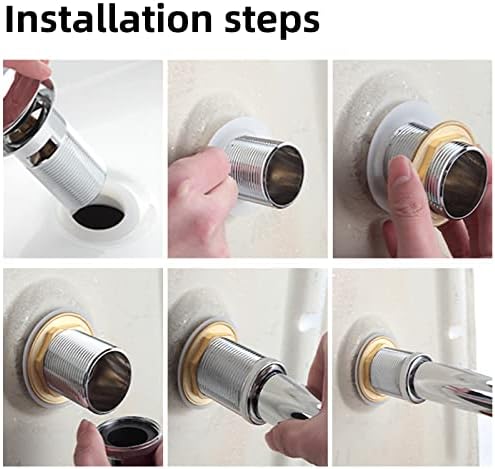 Installation steps