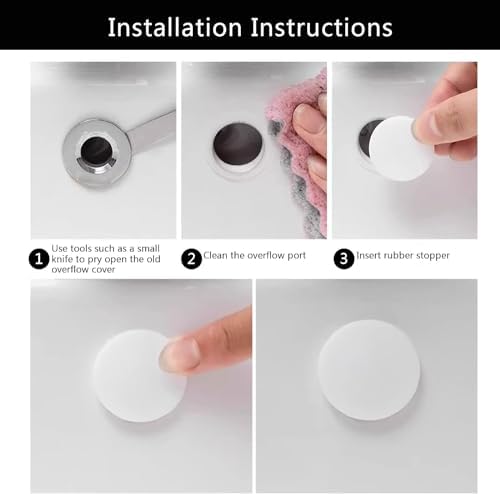 Installation Instructions

1 Use tools such as a small knife to pry open the old overflow cover

2 Clean the overflow port

3 Insert rubber stopper