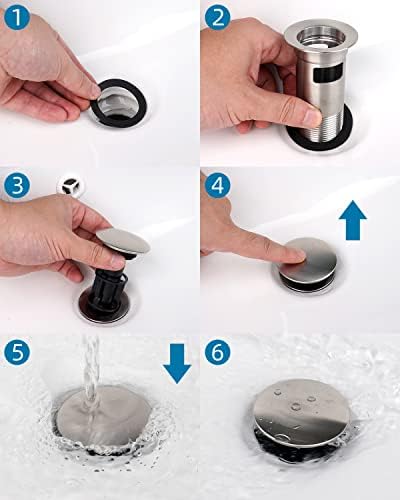 1
2
3
4
5
6