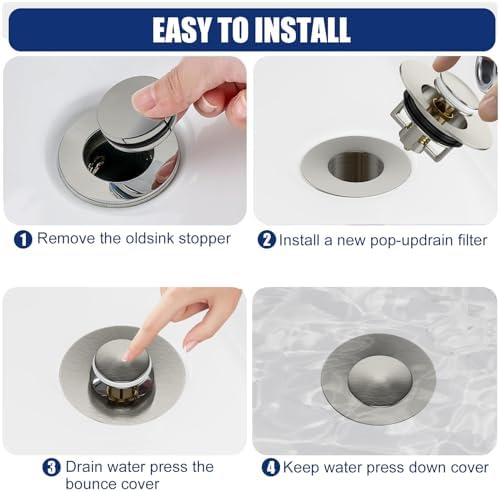 EASY TO INSTALL

1 Remove the oldsink stopper

2 Install a new pop-updrain filter

3 Drain water press the bounce cover

4 Keep water press down cover