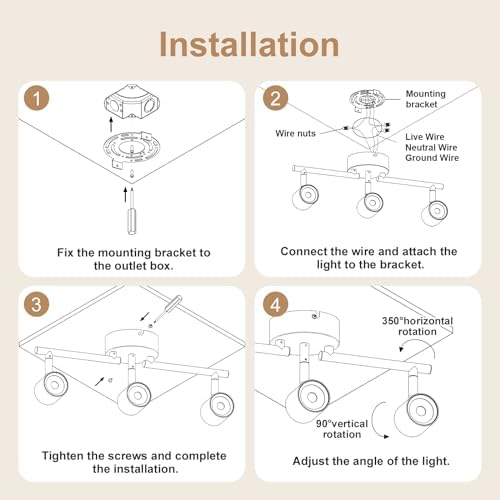 Installation

1

Fix the mounting bracket to the outlet box.

2

Mounting bracket

Wire nuts

Live Wire
Neutral Wire
Ground Wire

Connect the wire and attach the light to the bracket.

3

Tighten the screws and complete the installation.

4

350°horizontal rotation

90°vertical rotation

Adjust the angle of the light.