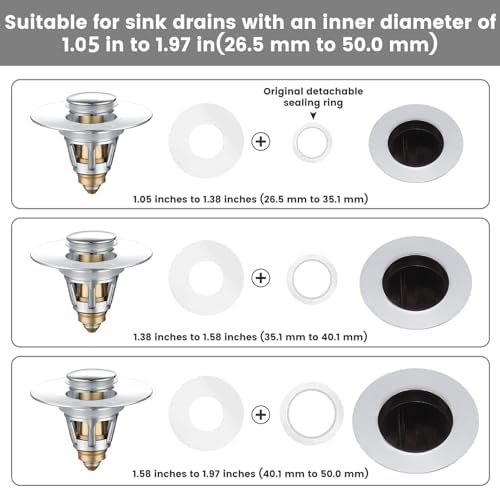 Suitable for sink drains with an inner diameter of 1.05 in to 1.97 in(26.5 mm to 50.0 mm)

Original detachable sealing ring

+

1.05 inches to 1.38 inches (26.5 mm to 35.1 mm)

+

1.38 inches to 1.58 inches (35.1 mm to 40.1 mm)

+

1.58 inches to 1.97 inches (40.1 mm to 50.0 mm)