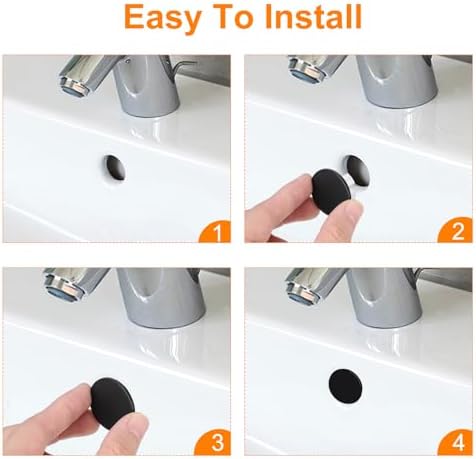 Easy To Install

1

2

3

4