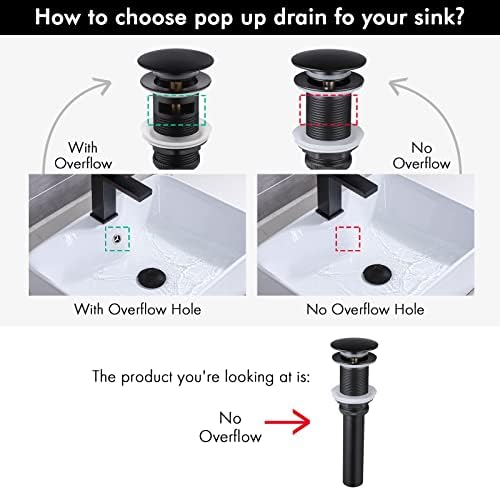 How to choose pop up drain fo your sink?

With Overflow

No Overflow

With Overflow Hole

No Overflow Hole

The product you're looking at is:

No Overflow