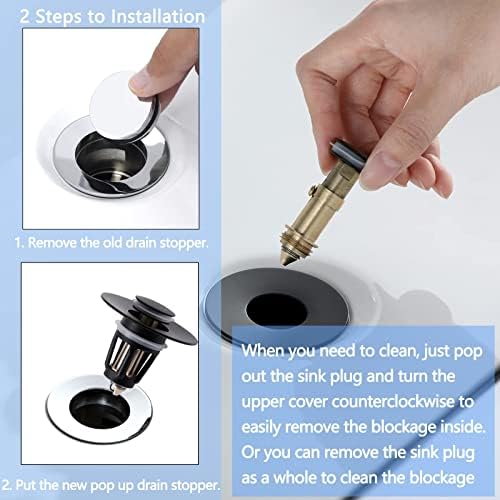 2 Steps to Installation

1. Remove the old drain stopper.

2. Put the new pop up drain stopper.

When you need to clean, just pop out the sink plug and turn the upper cover counterclockwise to easily remove the blockage inside. Or you can remove the sink plug as a whole to clean the blockage