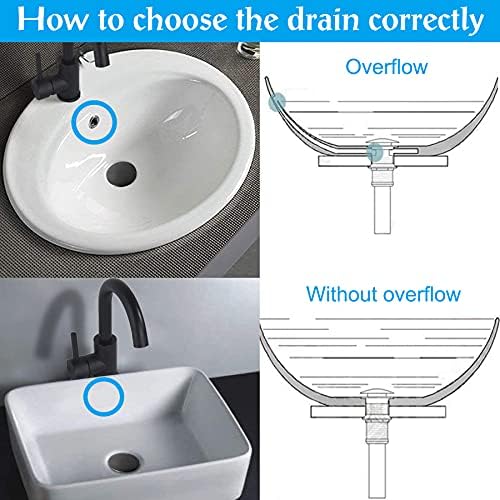 How to choose the drain correctly

Overflow

Without overflow