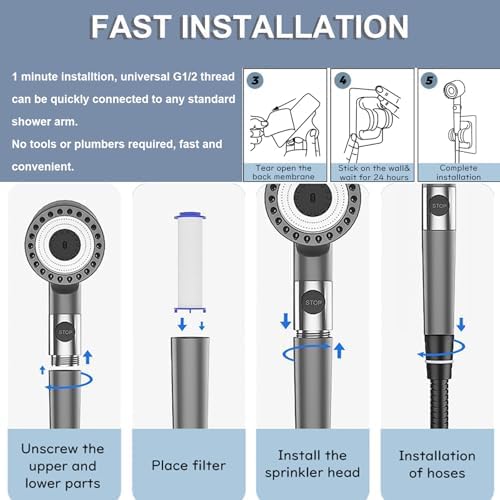 FAST INSTALLATION

1 minute installtion, universal G1/2 thread can be quickly connected to any standard shower arm.
No tools or plumbers required, fast and convenient.

3
Tear open the back membrane

4
Stick on the wall& wait for 24 hours

5
Complete installation

STOP

STOP

STOP

Unscrew the upper and lower parts

Place filter

Install the sprinkler head

Installation of hoses