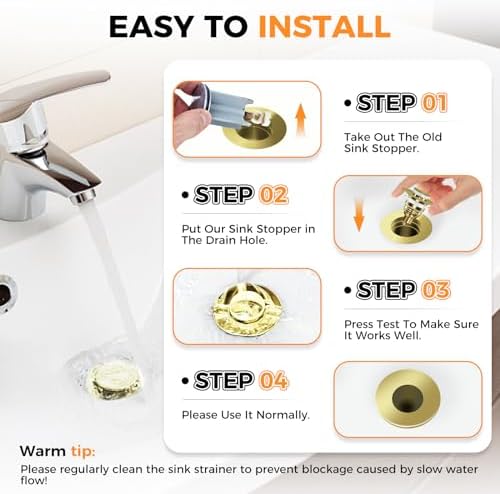 EASY TO INSTALL

• STEP 01

Take Out The Old Sink Stopper.

• STEP 02

Put Our Sink Stopper in The Drain Hole.

• STEP 03

Press Test To Make Sure It Works Well.

• STEP 04

Please Use It Normally.

Warm tip:

Please regularly clean the sink strainer to prevent blockage caused by slow water flow!