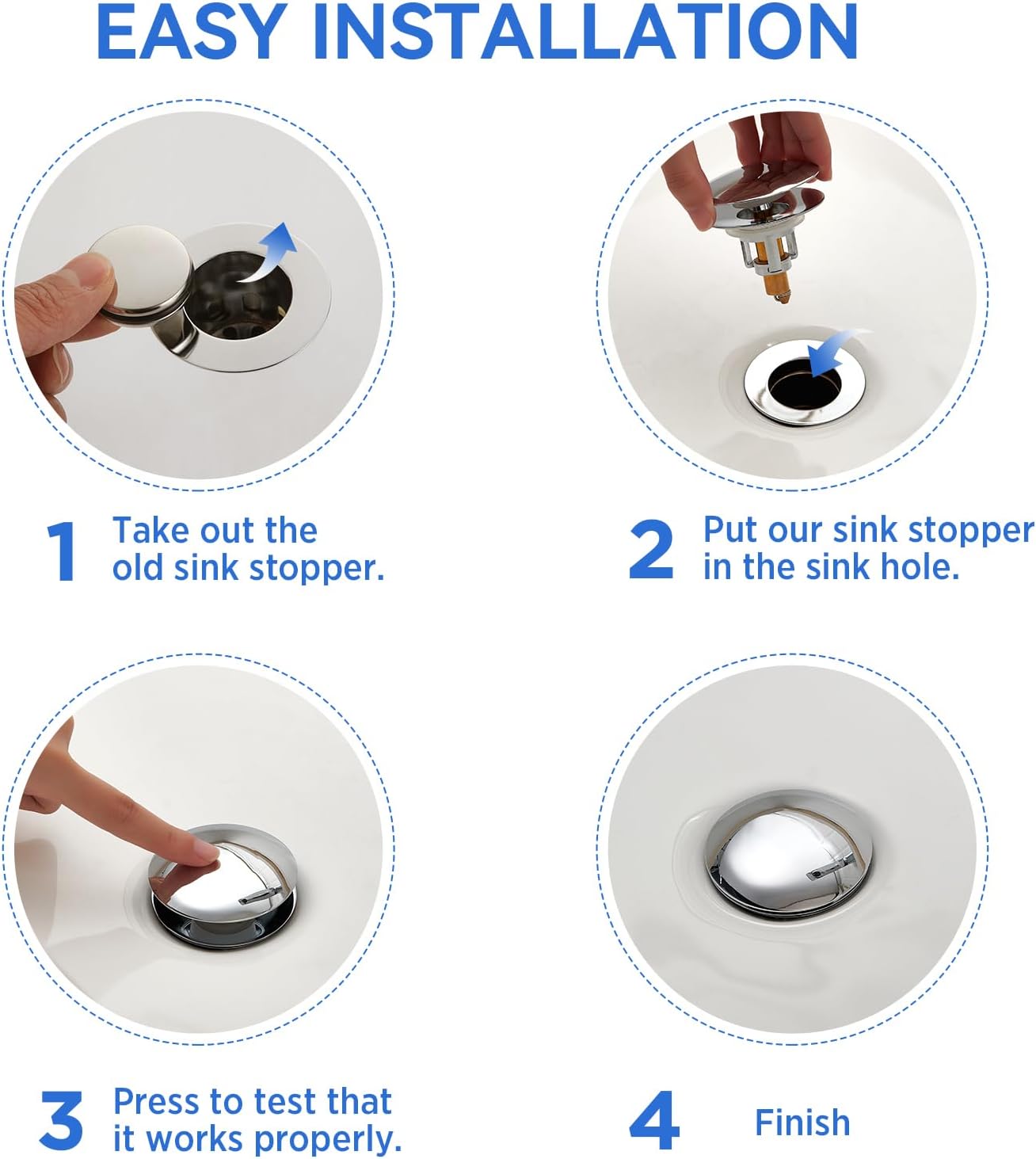 EASY INSTALLATION

1 Take out the old sink stopper.

2 Put our sink stopper in the sink hole.

3 Press to test that it works properly.

4 Finish