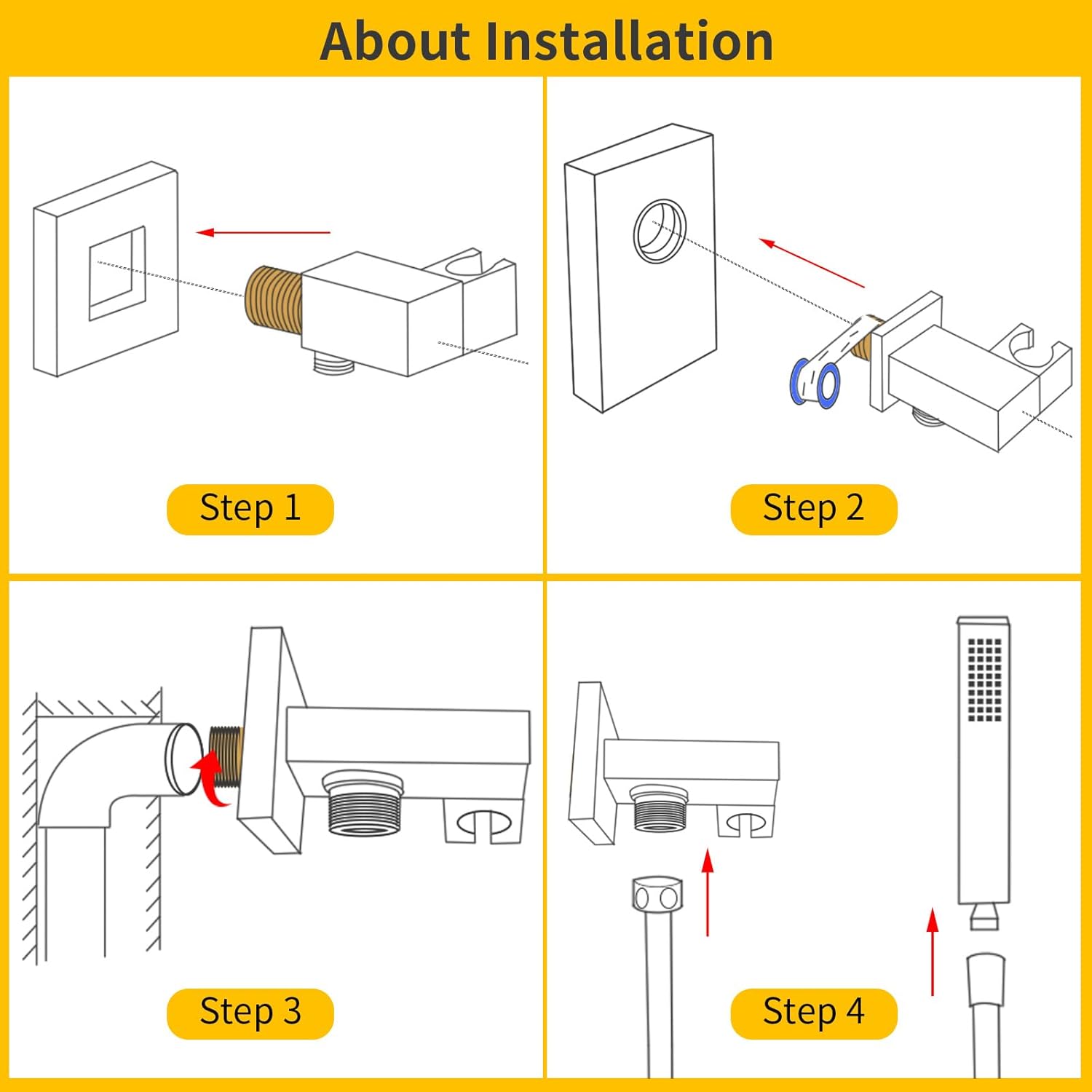 About Installation

Step 1

Step 2

Step 3

Step 4