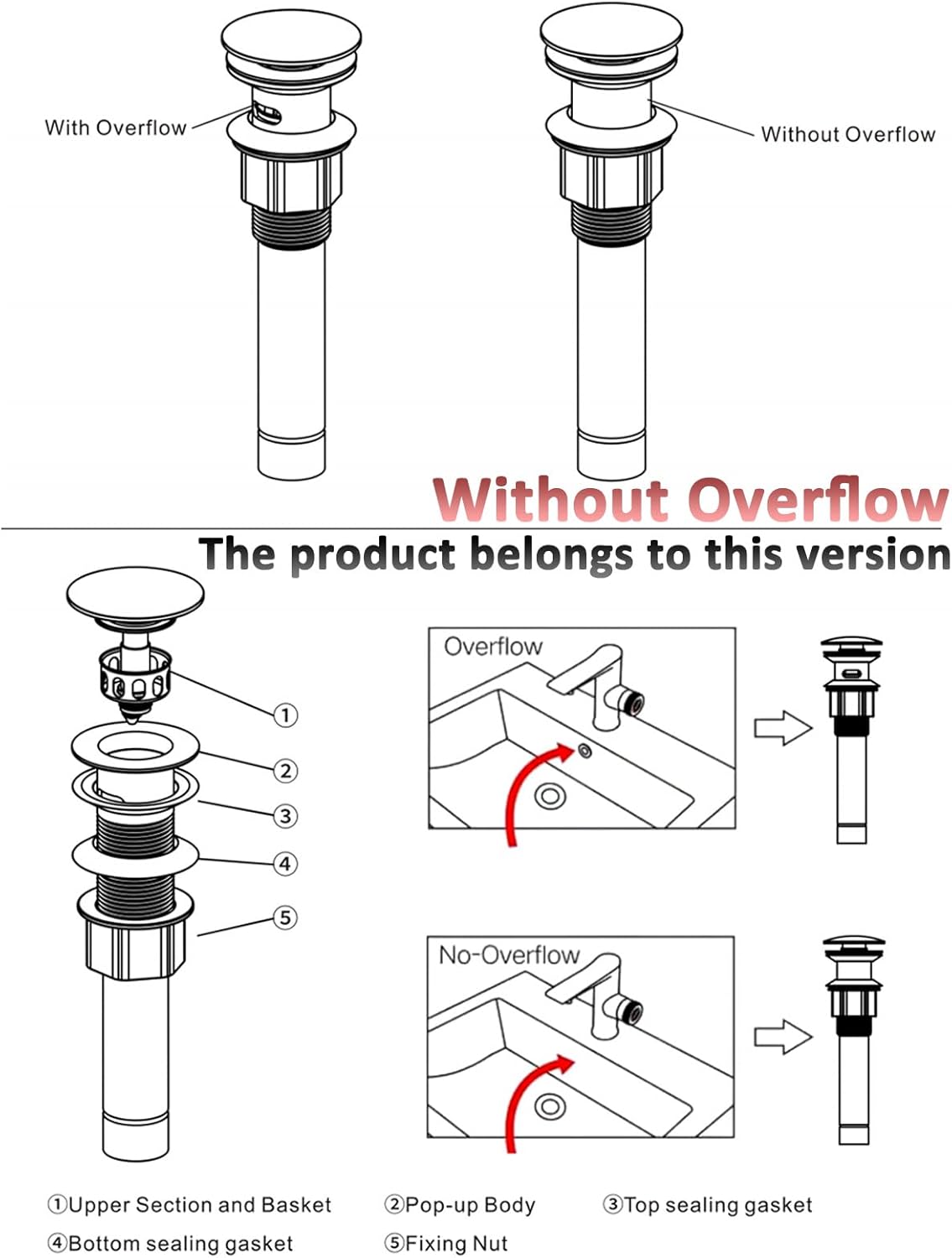 With Overflow

Without Overflow

Without Overflow

The product belongs to this version

①

②

③

④

⑤

Overflow

No-Overflow

①Upper Section and Basket ②Pop-up Body ③Top sealing gasket

④Bottom sealing gasket ⑤Fixing Nut