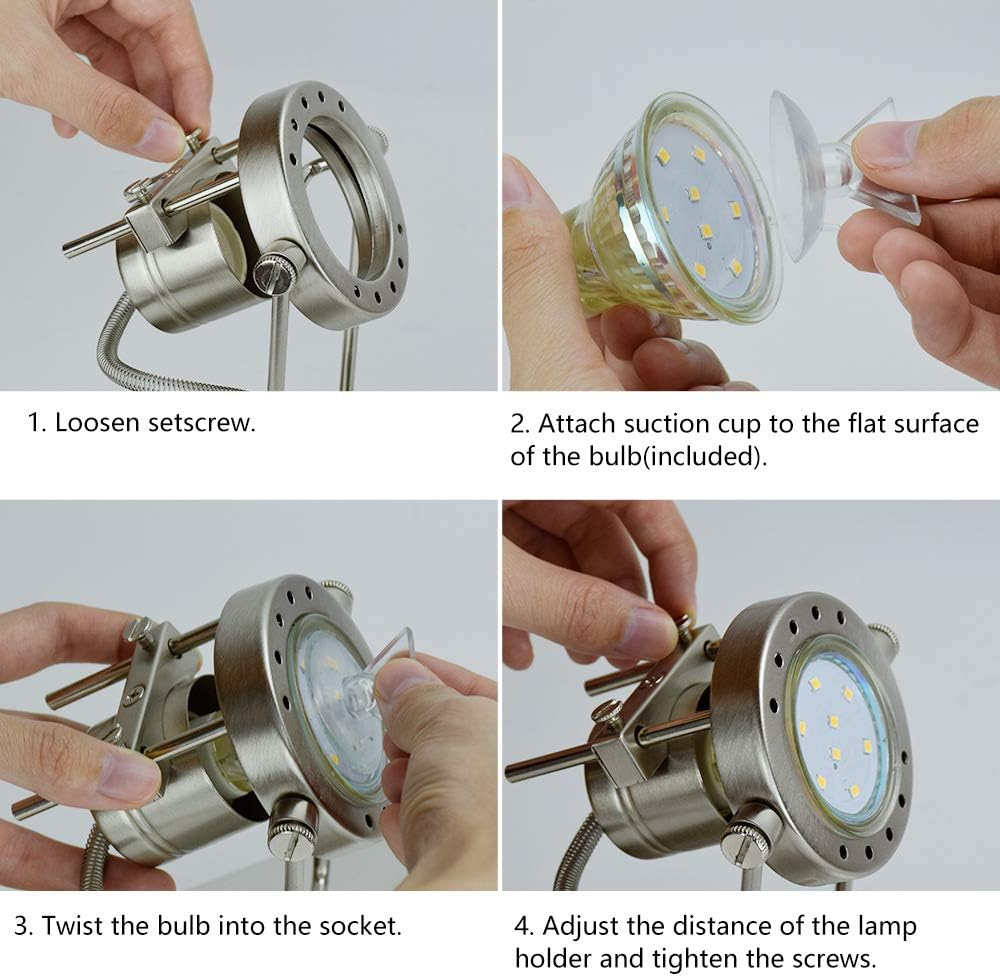 1. Loosen setscrew.

2. Attach suction cup to the flat surface of the bulb(included).

3. Twist the bulb into the socket.

4. Adjust the distance of the lamp holder and tighten the screws.