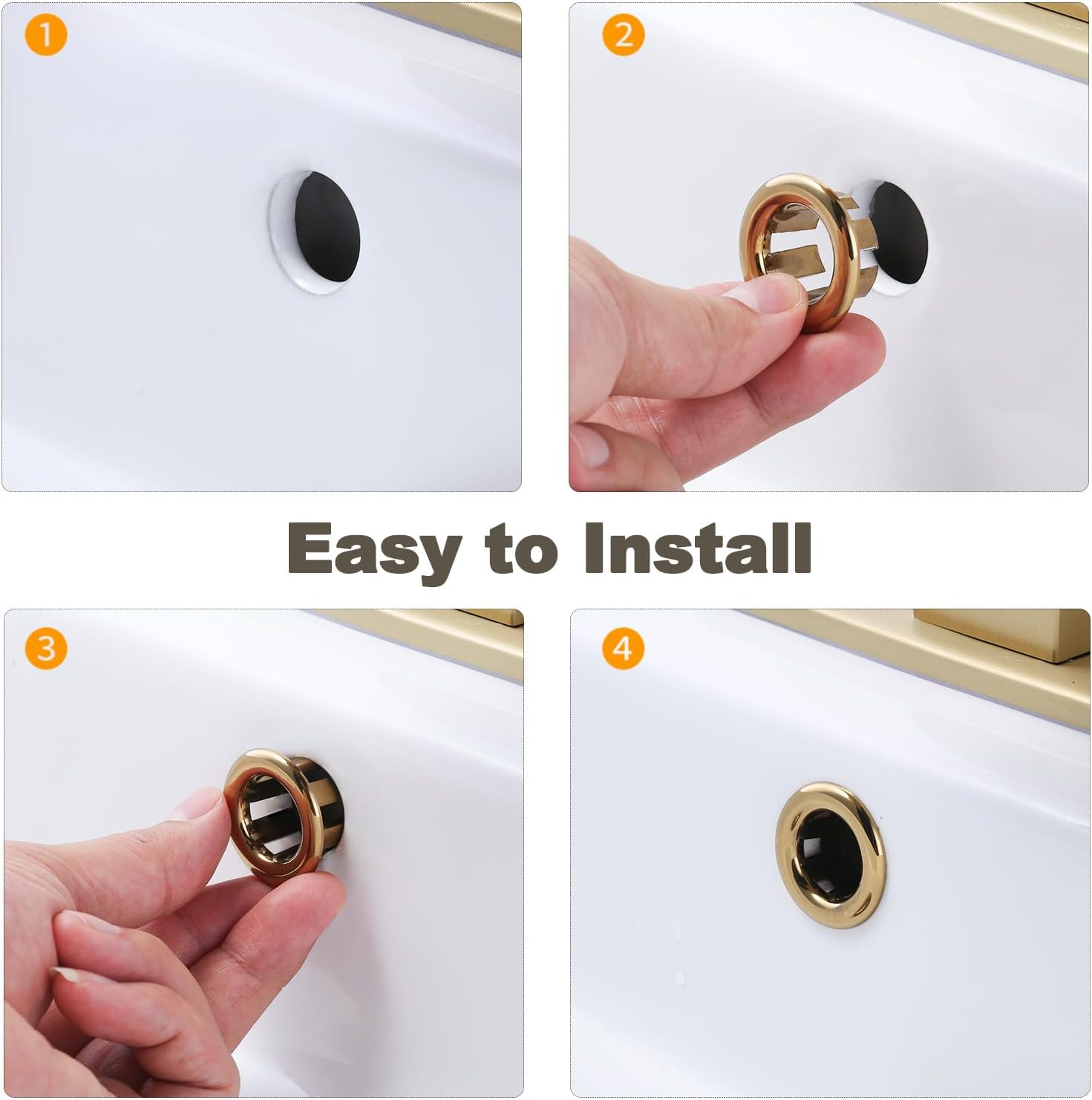 1

2

Easy to Install

3

4