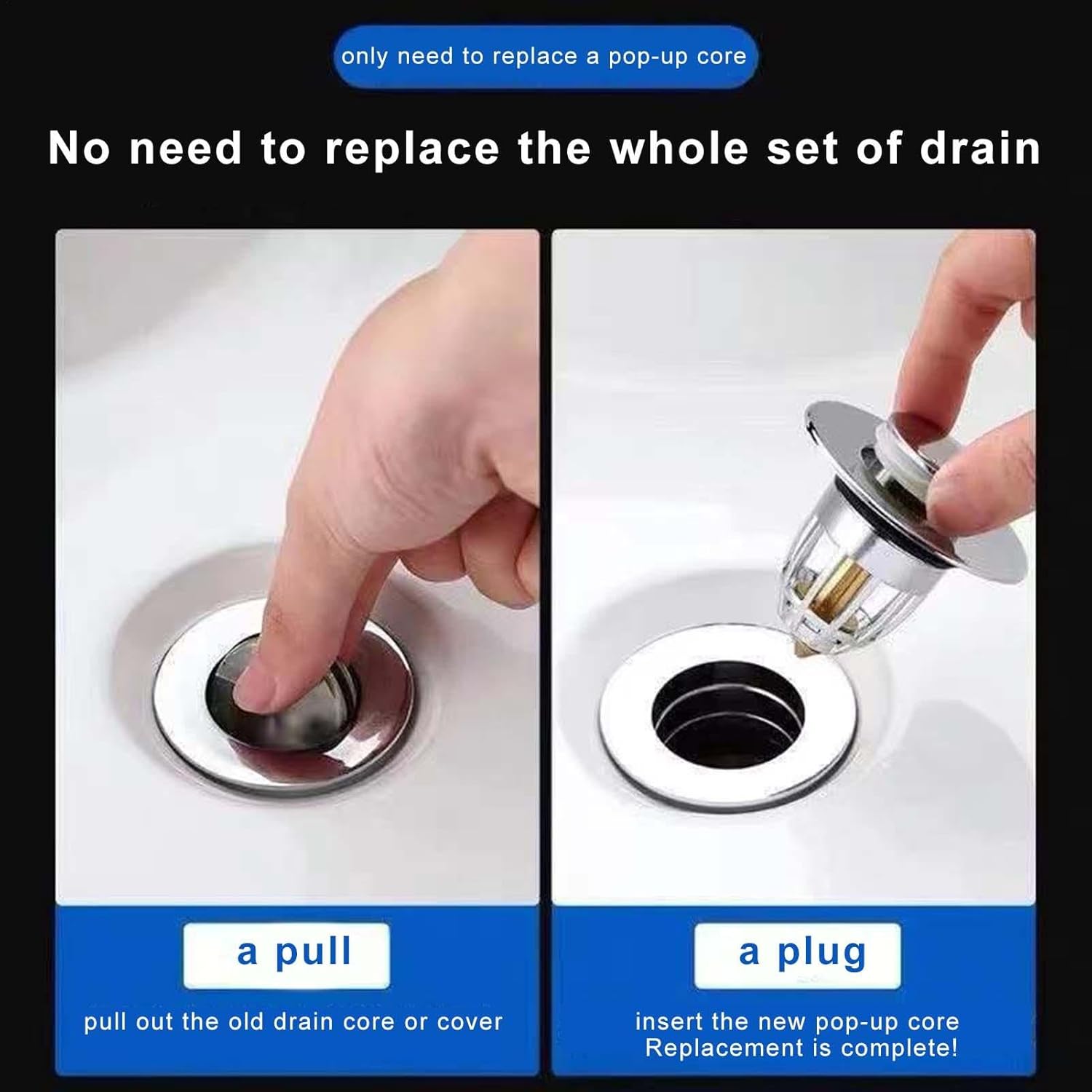 only need to replace a pop-up core

No need to replace the whole set of drain

a pull

pull out the old drain core or cover

a plug

insert the new pop-up core
Replacement is complete!