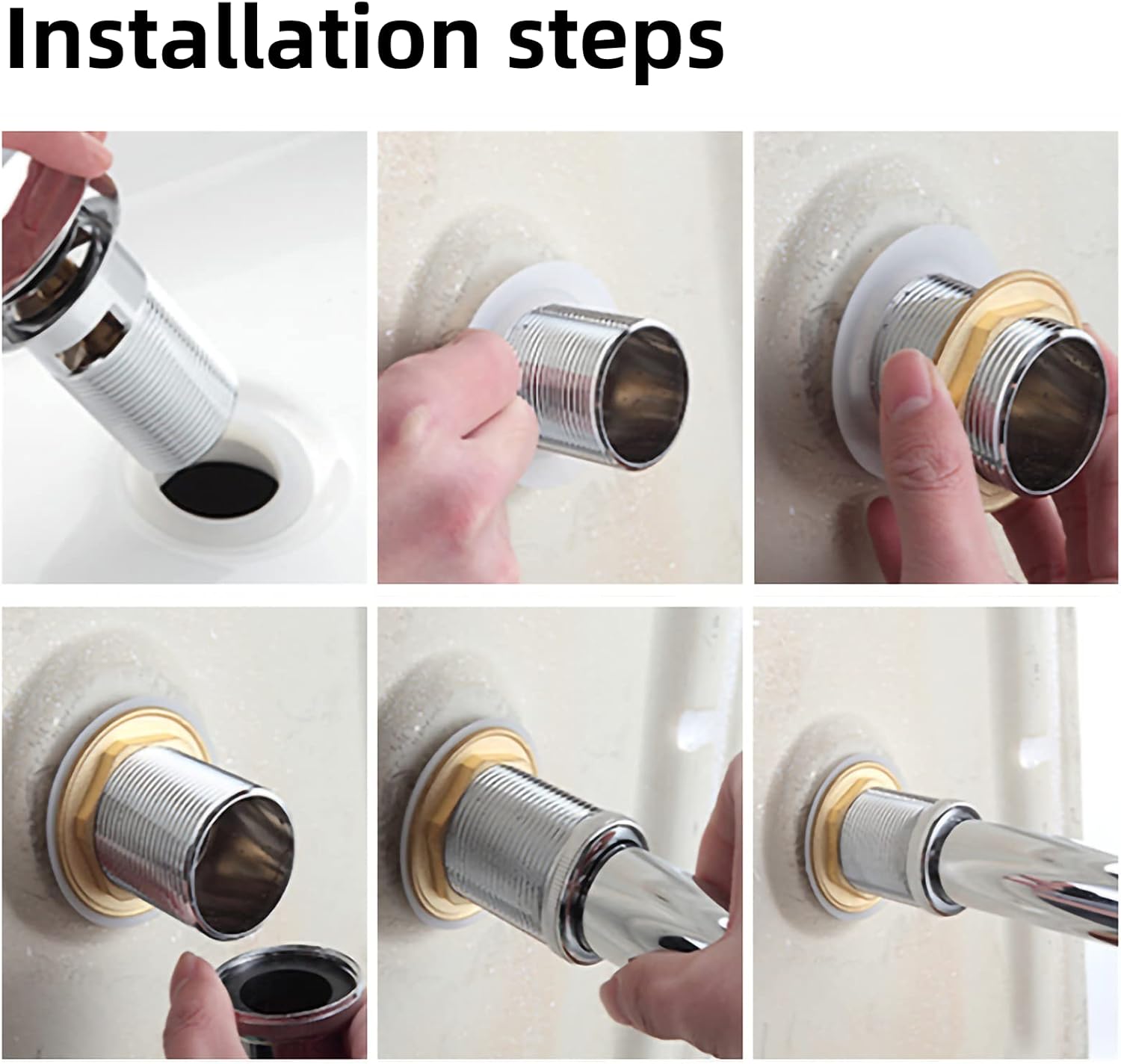 Installation steps