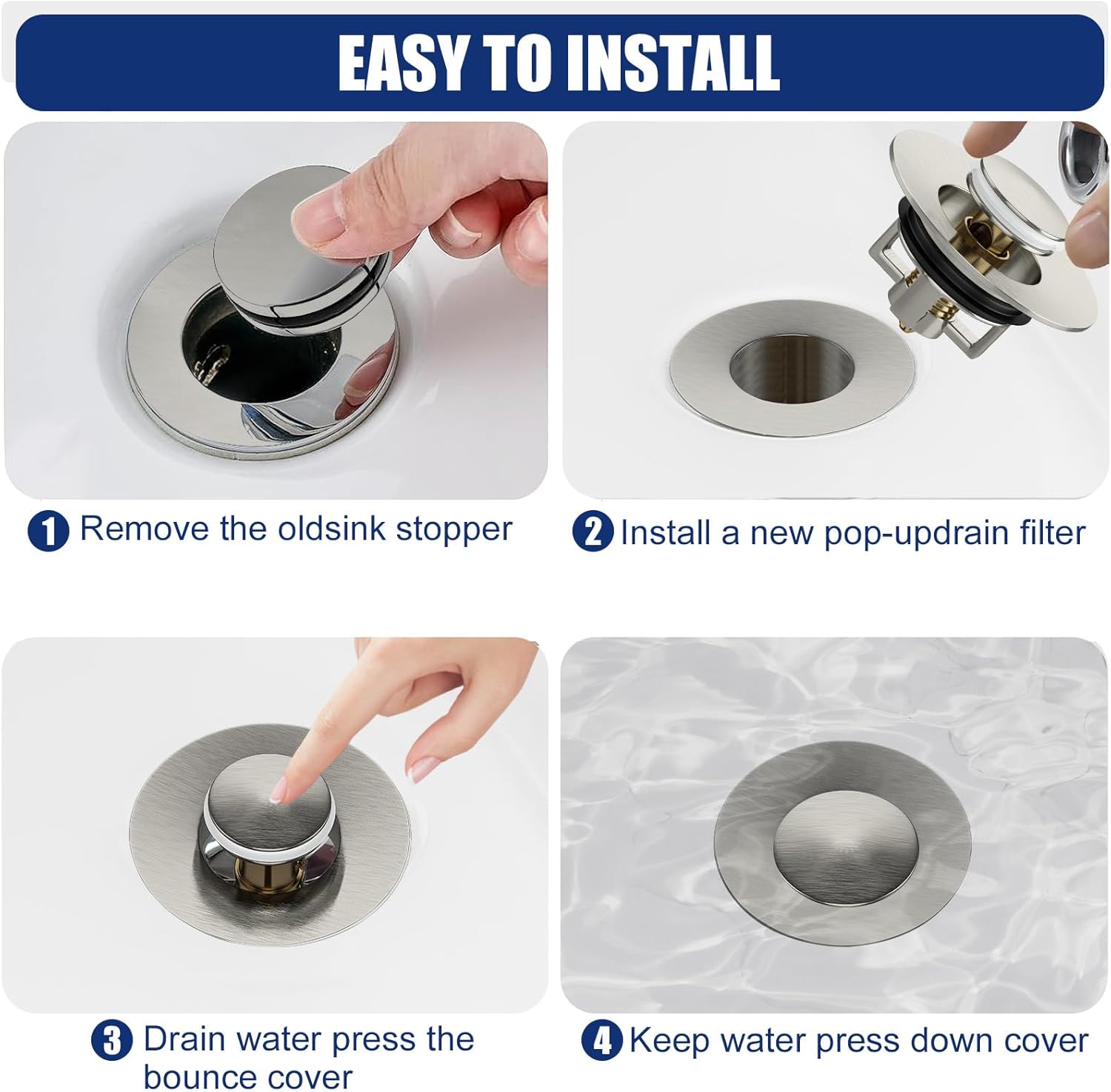 EASY TO INSTALL

1 Remove the oldsink stopper

2 Install a new pop-updrain filter

3 Drain water press the bounce cover

4 Keep water press down cover