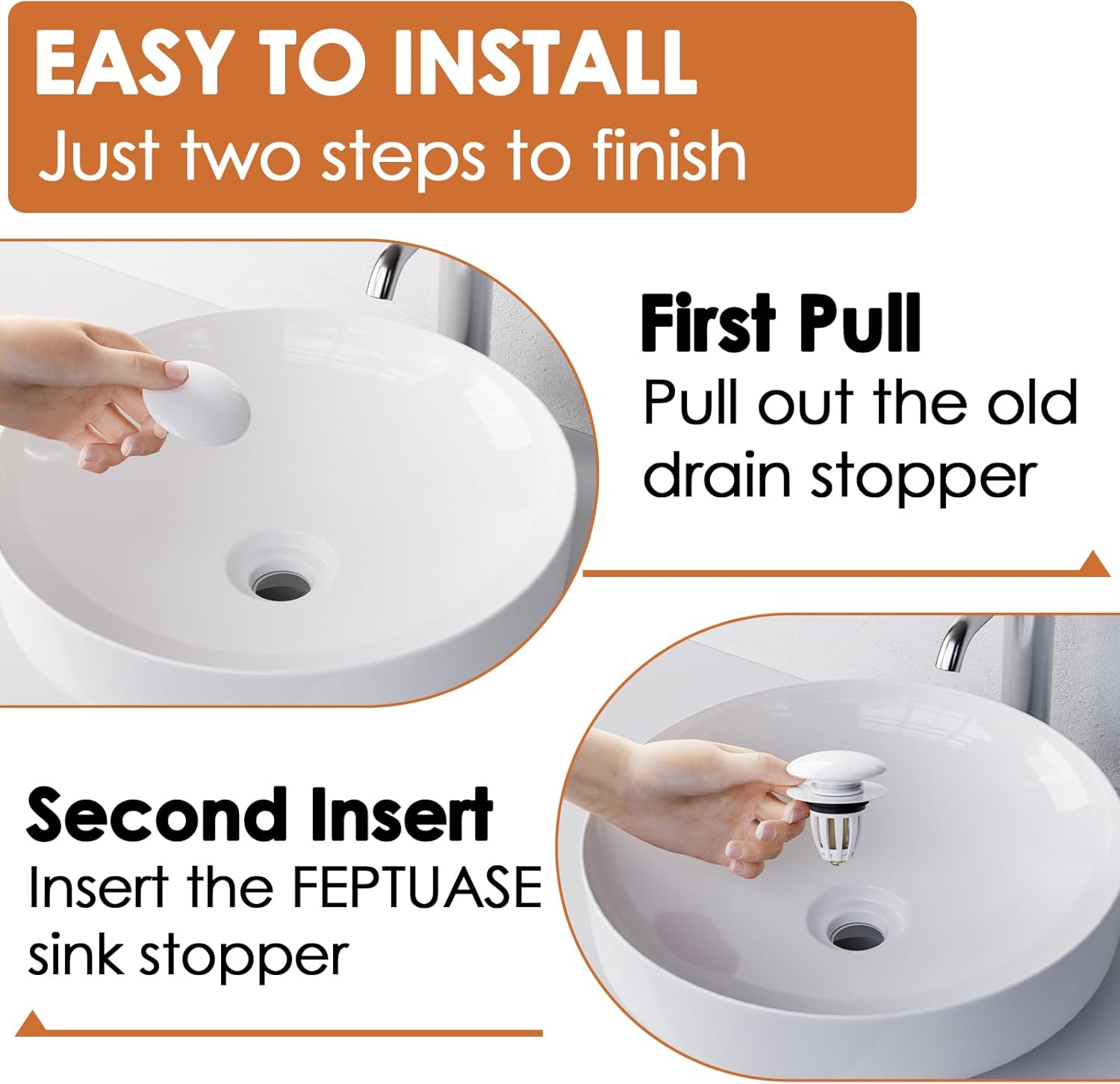 EASY TO INSTALL
Just two steps to finish

First Pull
Pull out the old drain stopper

Second Insert
Insert the FEPTUASE sink stopper