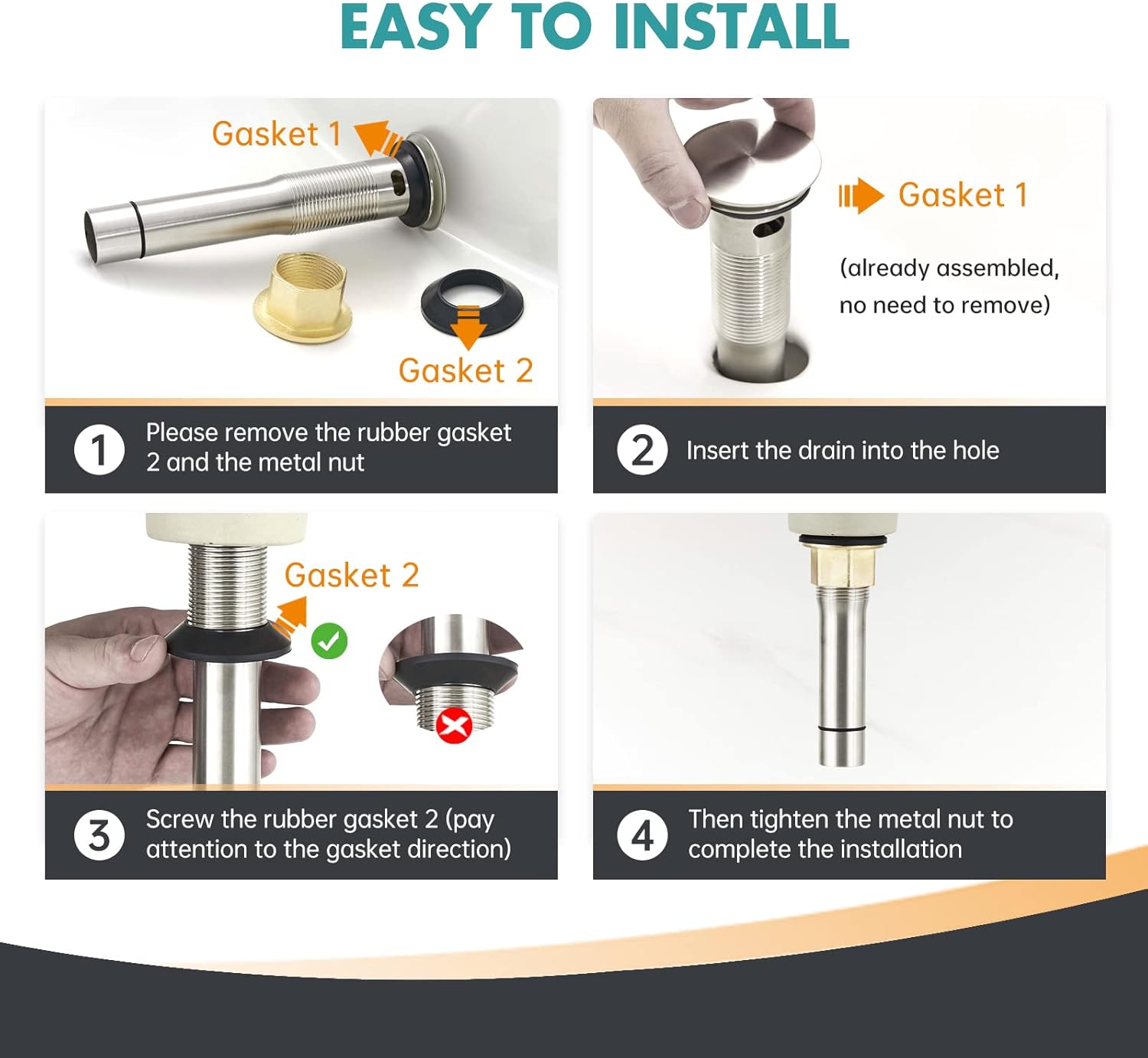 EASY TO INSTALL

Gasket 1

Gasket 2

1 Please remove the rubber gasket 2 and the metal nut

Gasket 1

(already assembled, no need to remove)

2 Insert the drain into the hole

Gasket 2

3 Screw the rubber gasket 2 (pay attention to the gasket direction)

4 Then tighten the metal nut to complete the installation