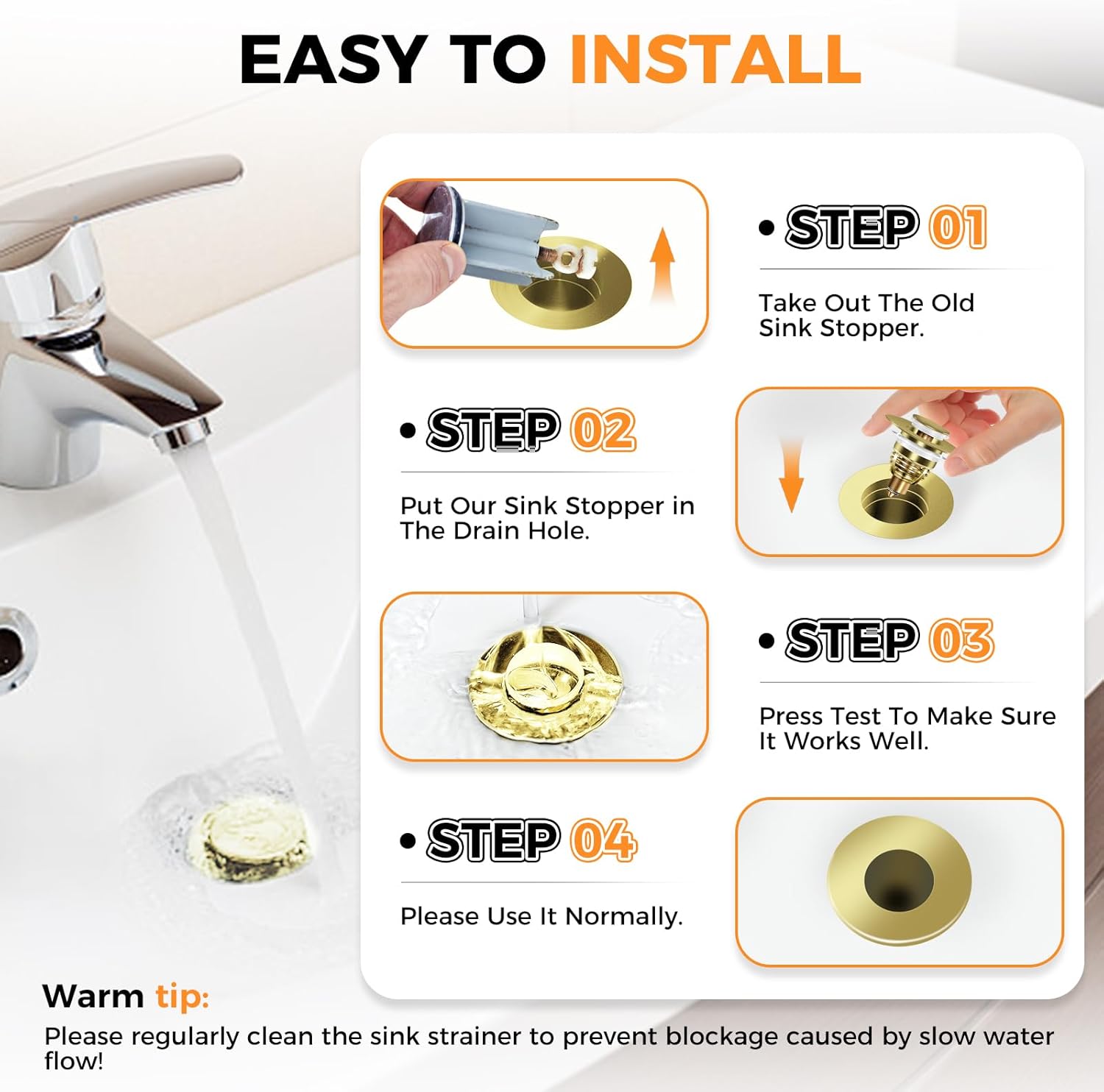 EASY TO INSTALL

• STEP 01

Take Out The Old Sink Stopper.

• STEP 02

Put Our Sink Stopper in The Drain Hole.

• STEP 03

Press Test To Make Sure It Works Well.

• STEP 04

Please Use It Normally.

Warm tip:

Please regularly clean the sink strainer to prevent blockage caused by slow water flow!