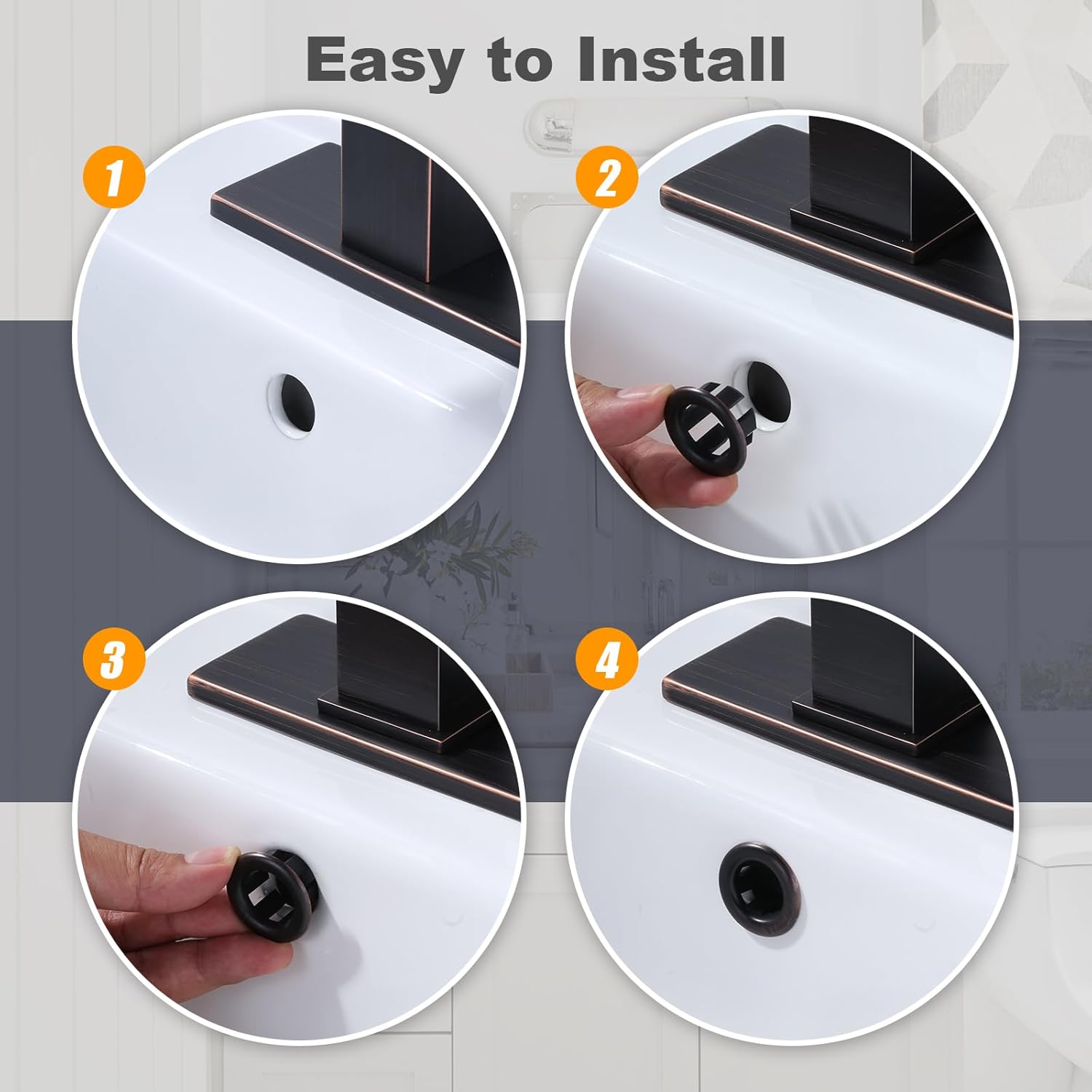 Easy to Install

1

2

3

4