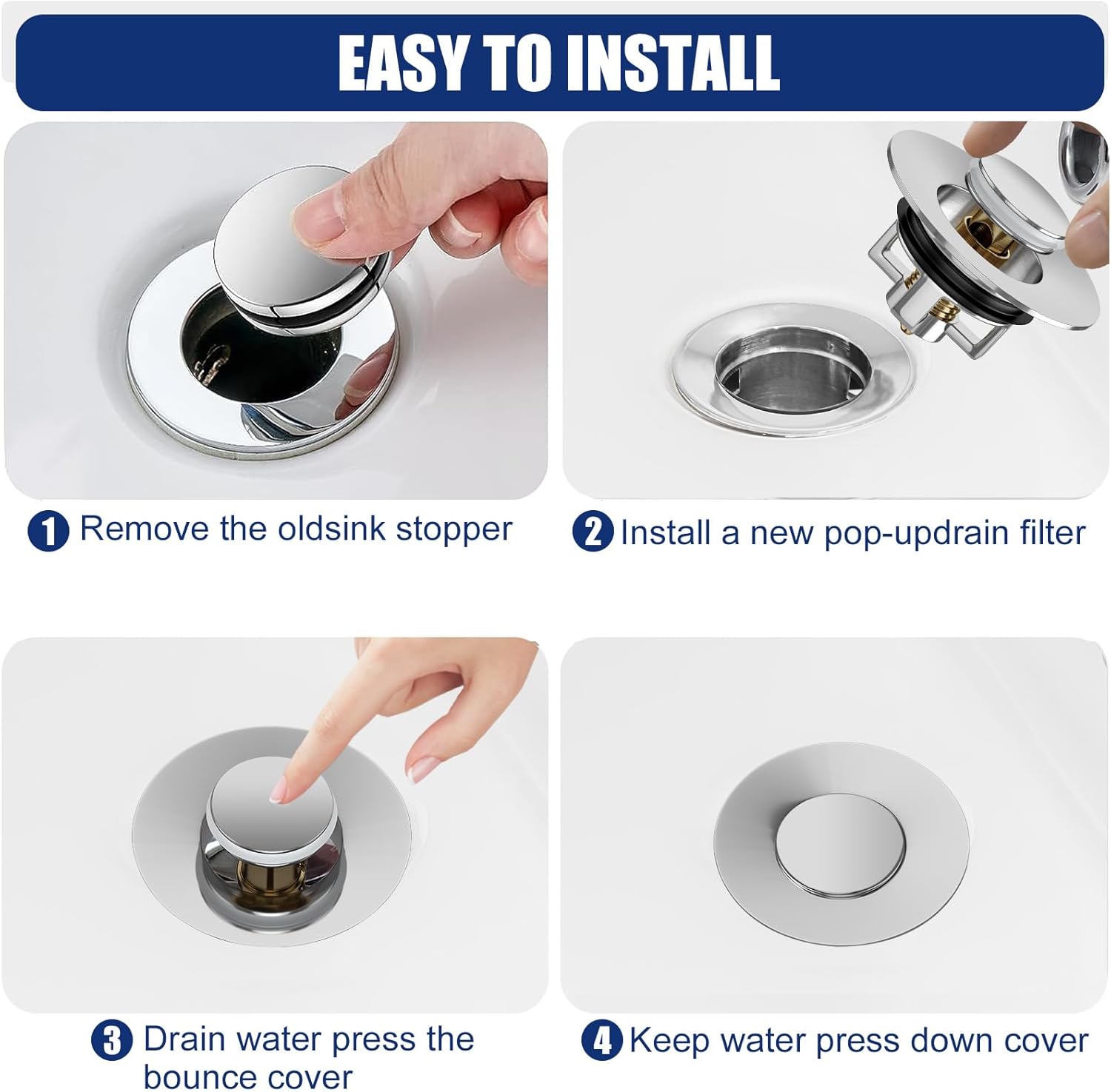 EASY TO INSTALL

1 Remove the oldsink stopper

2 Install a new pop-updrain filter

3 Drain water press the bounce cover

4 Keep water press down cover