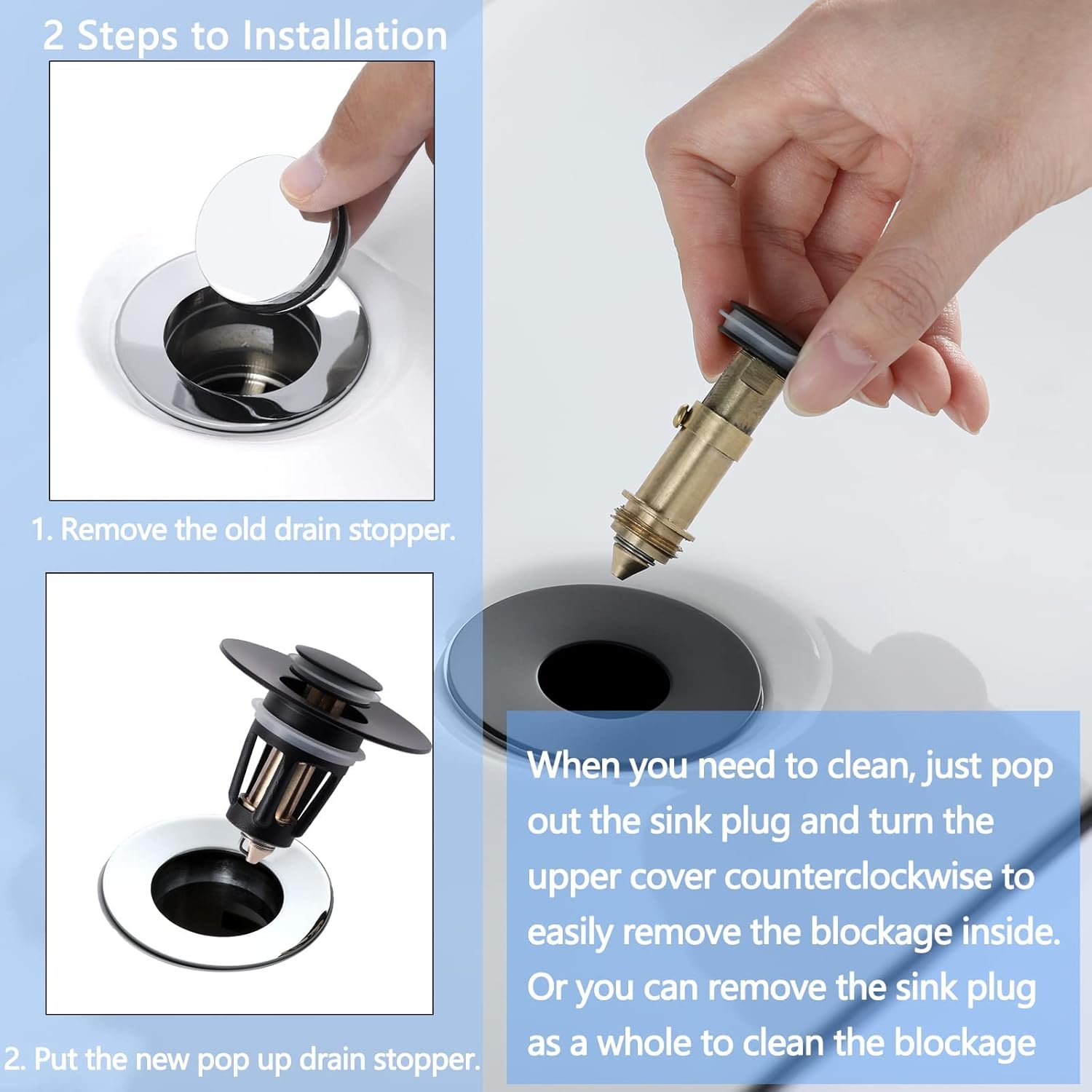 2 Steps to Installation

1. Remove the old drain stopper.

2. Put the new pop up drain stopper.

When you need to clean, just pop out the sink plug and turn the upper cover counterclockwise to easily remove the blockage inside. Or you can remove the sink plug as a whole to clean the blockage