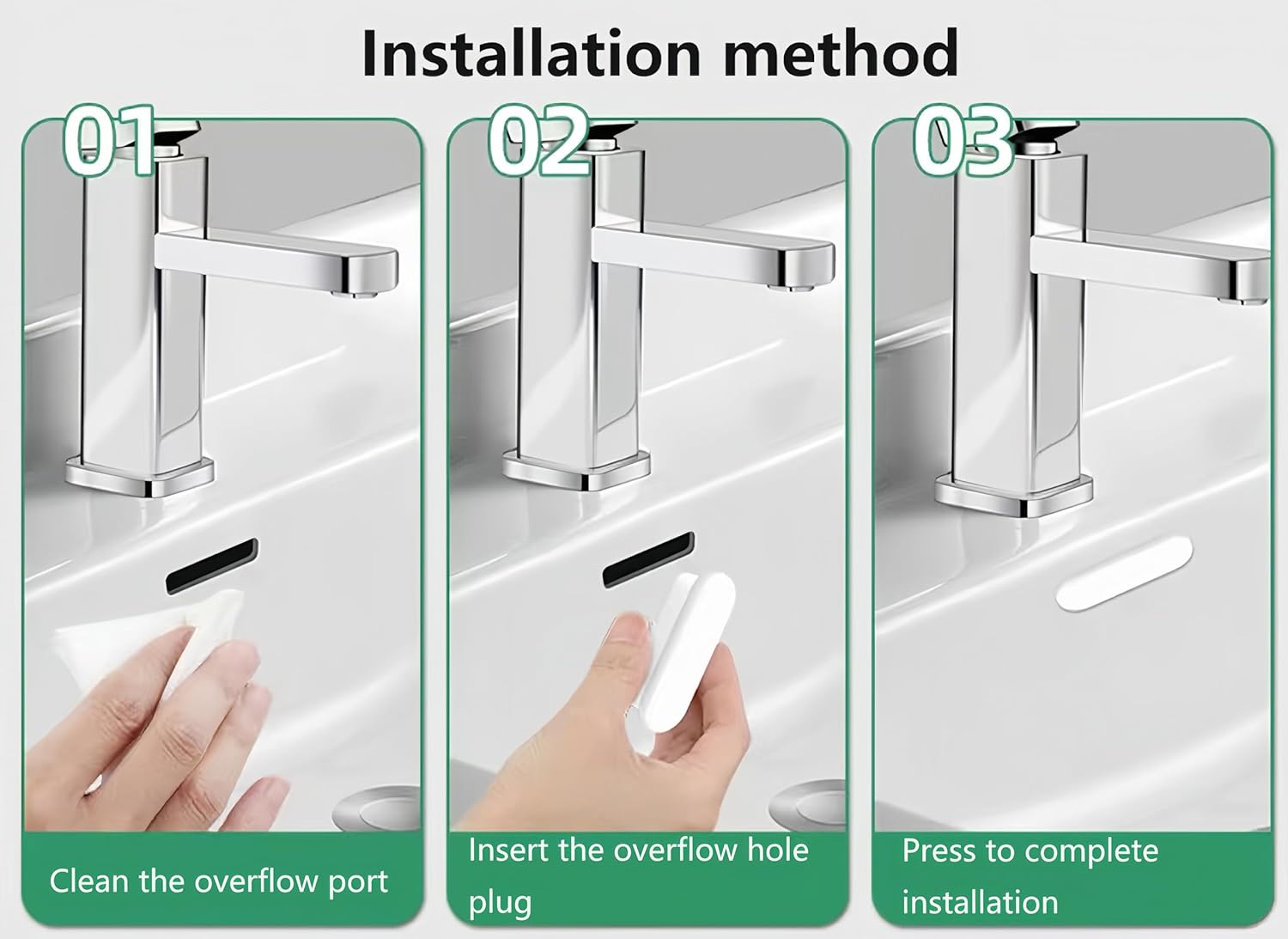 Installation method

01

Clean the overflow port

02

Insert the overflow hole plug

03

Press to complete installation