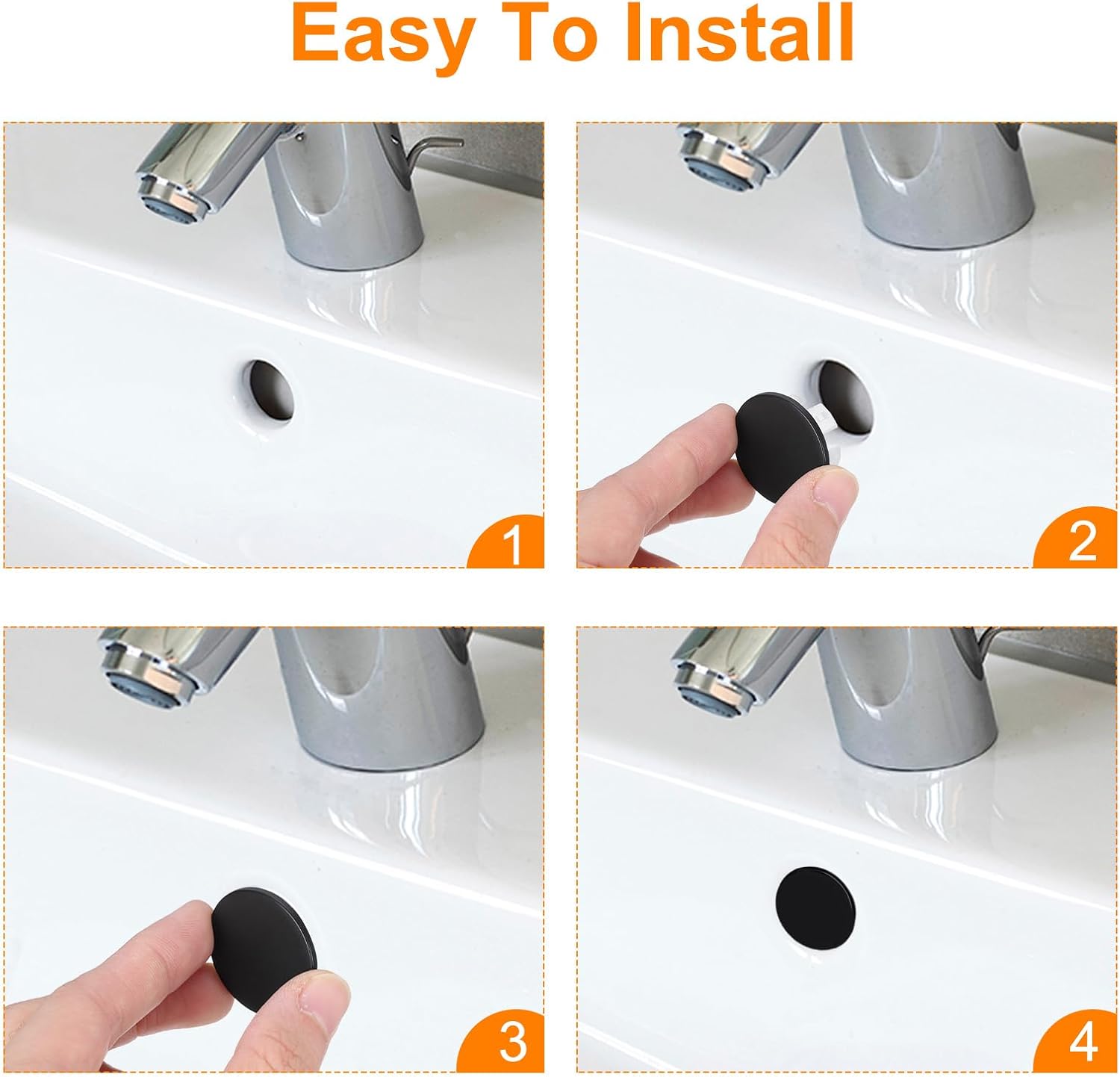 Easy To Install

1

2

3

4