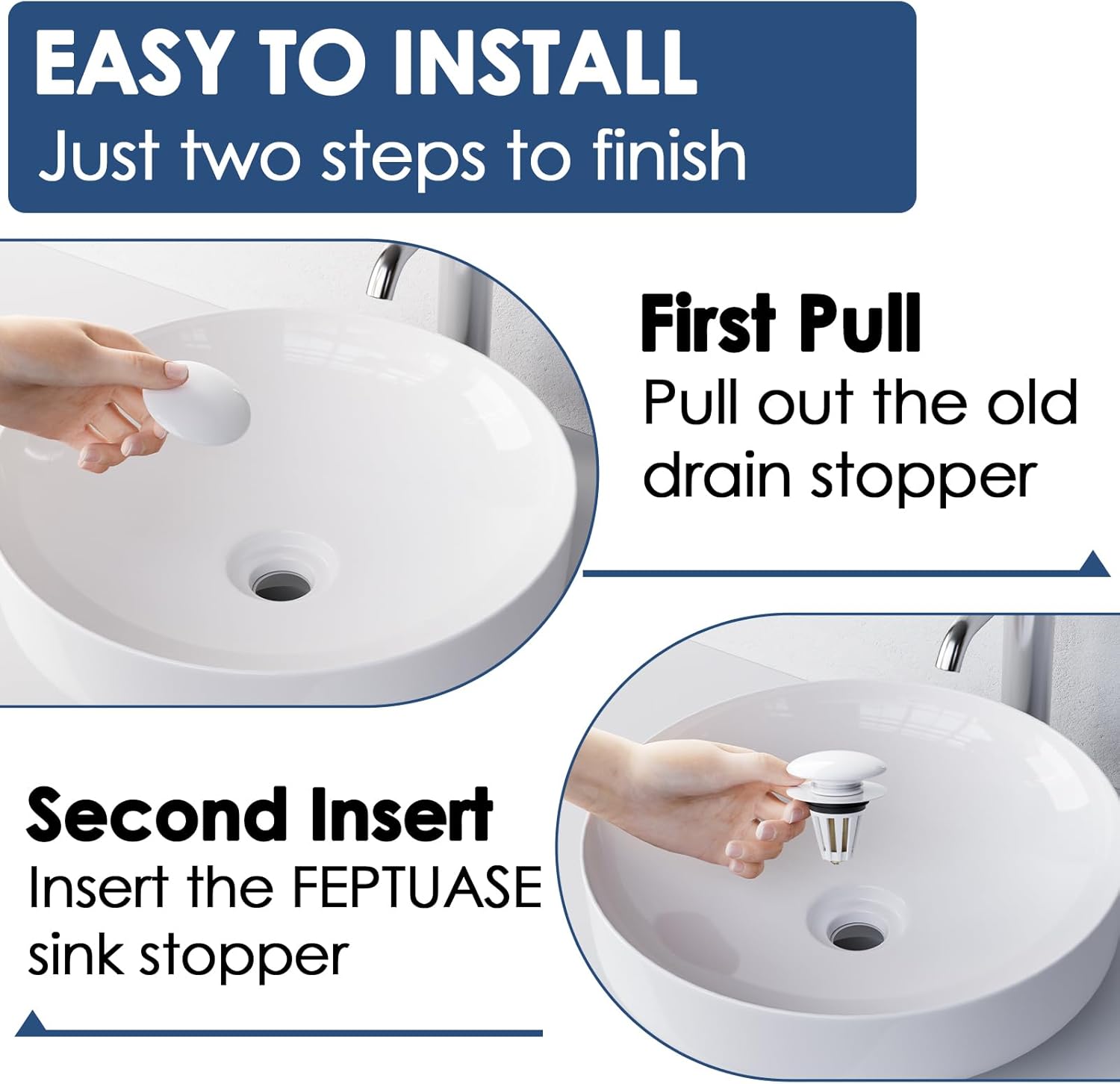 EASY TO INSTALL
Just two steps to finish

First Pull
Pull out the old drain stopper

Second Insert
Insert the FEPTUASE sink stopper