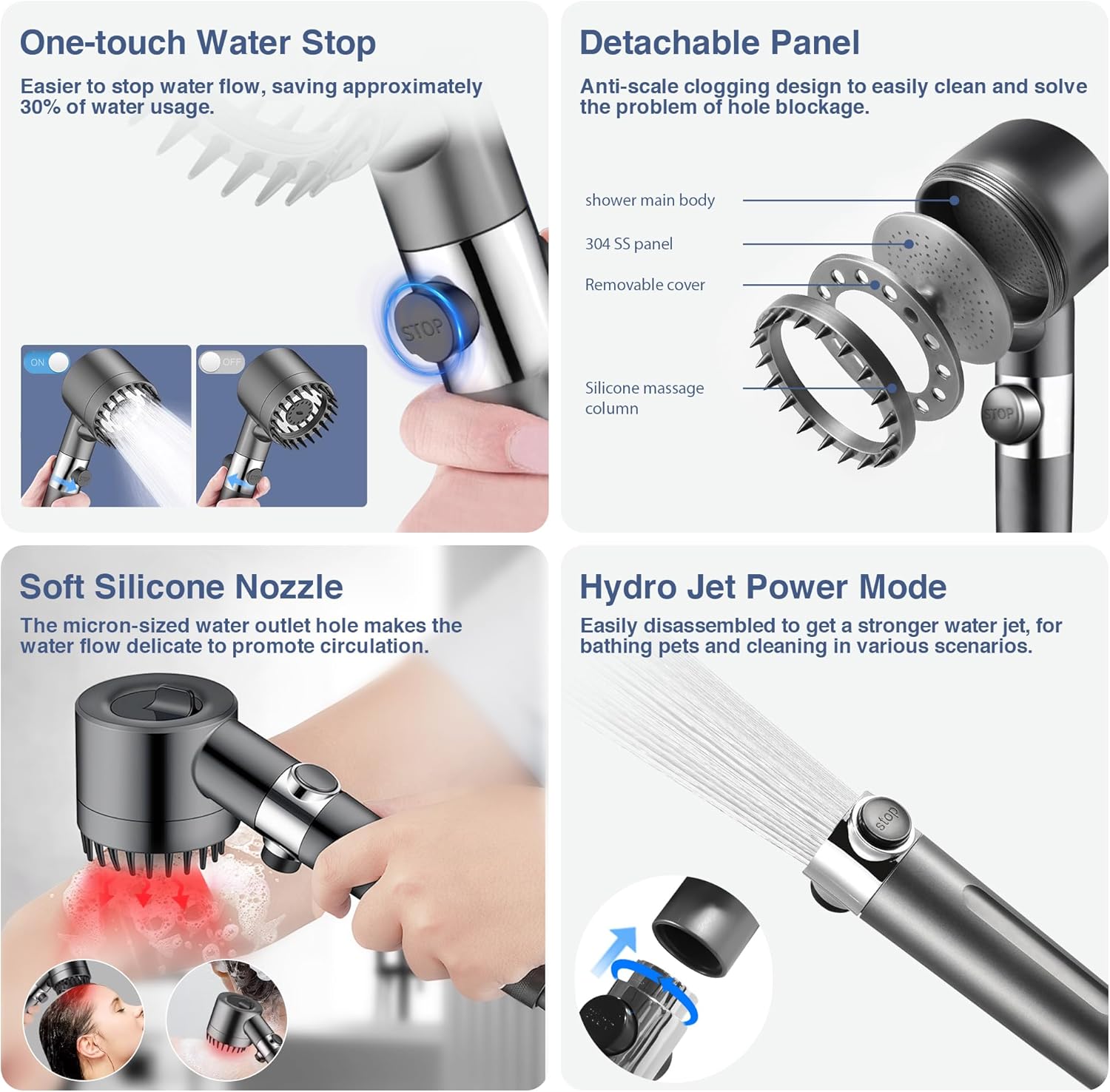 One-touch Water Stop

Easier to stop water flow, saving approximately 30% of water usage.

STOP

ON

OFF

Detachable Panel

Anti-scale clogging design to easily clean and solve the problem of hole blockage.

shower main body

304 SS panel

Removable cover

Silicone massage column

STOP

Soft Silicone Nozzle

The micron-sized water outlet hole makes the water flow delicate to promote circulation.

Hydro Jet Power Mode

Easily disassembled to get a stronger water jet, for bathing pets and cleaning in various scenarios.

stop